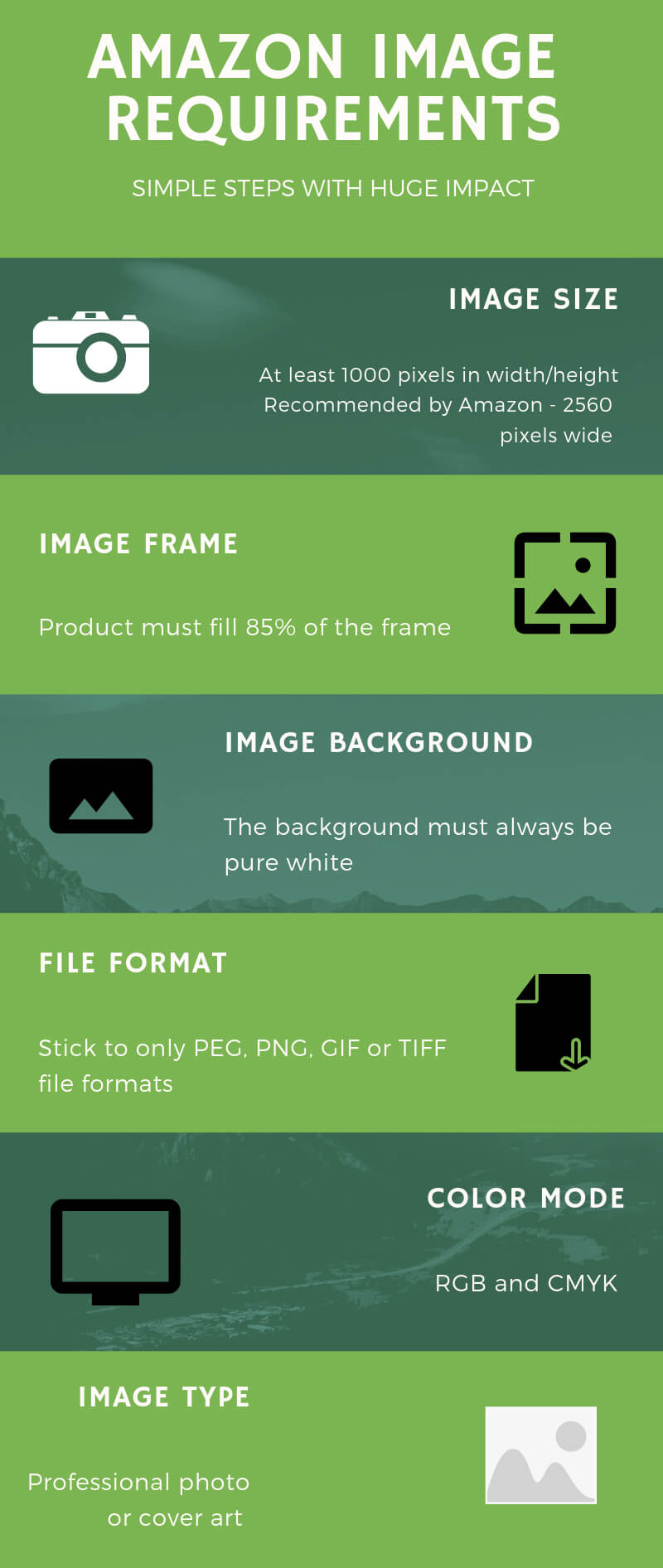 AMAZON IMAGE REQUIREMENTS

SIMPLE STEPS WITH HUGE IMPACT

IMAGE SIZE

At least 1000 pixels in width/height
Recommended by Amazon - 2560 pixels wide

IMAGE FRAME

Product must fill 85% of the frame

IMAGE BACKGROUND

The background must always be pure white

FILE FORMAT

Stick to only PEG, PNG, GIF or TIFF file formats

COLOR MODE

RGB and CMYK

IMAGE TYPE

Professional photo or cover art