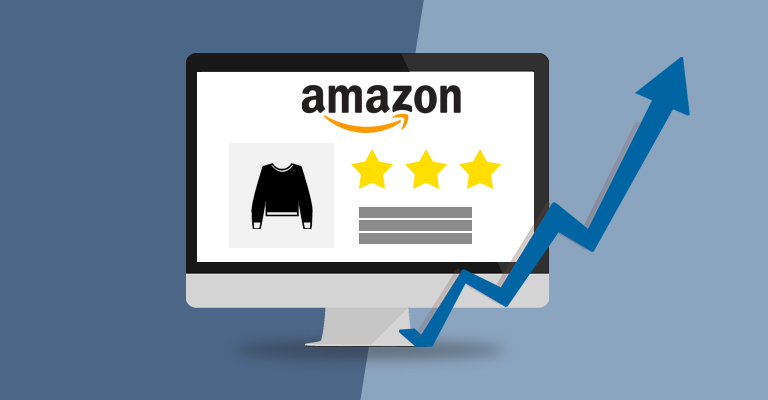 amazon