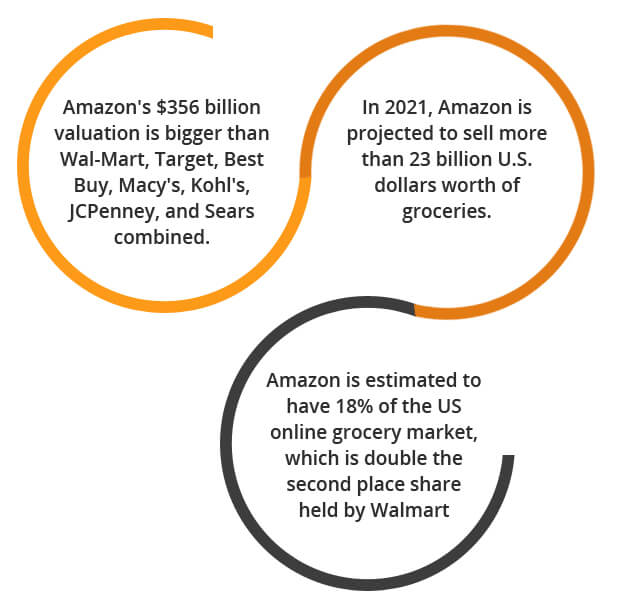 Amazon's \$356 billion valuation is bigger than Wal-Mart, Target, Best Buy, Macy's, Kohl's, JCPenney, and Sears combined.

In 2021, Amazon is projected to sell more than 23 billion U.S. dollars worth of groceries.

Amazon is estimated to have 18% of the US online grocery market, which is double the second place share held by Walmart